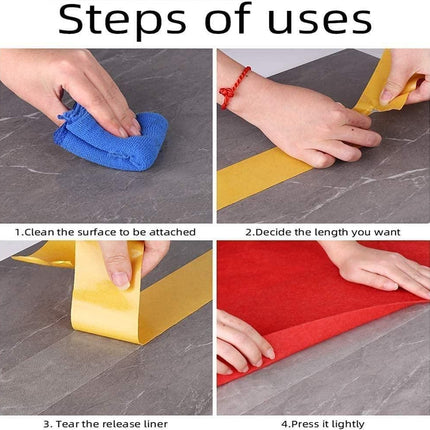 Steps of uses

1.Clean the surface to be attached

2.Decide the length you want

3. Tear the release liner

4.Press it lightly